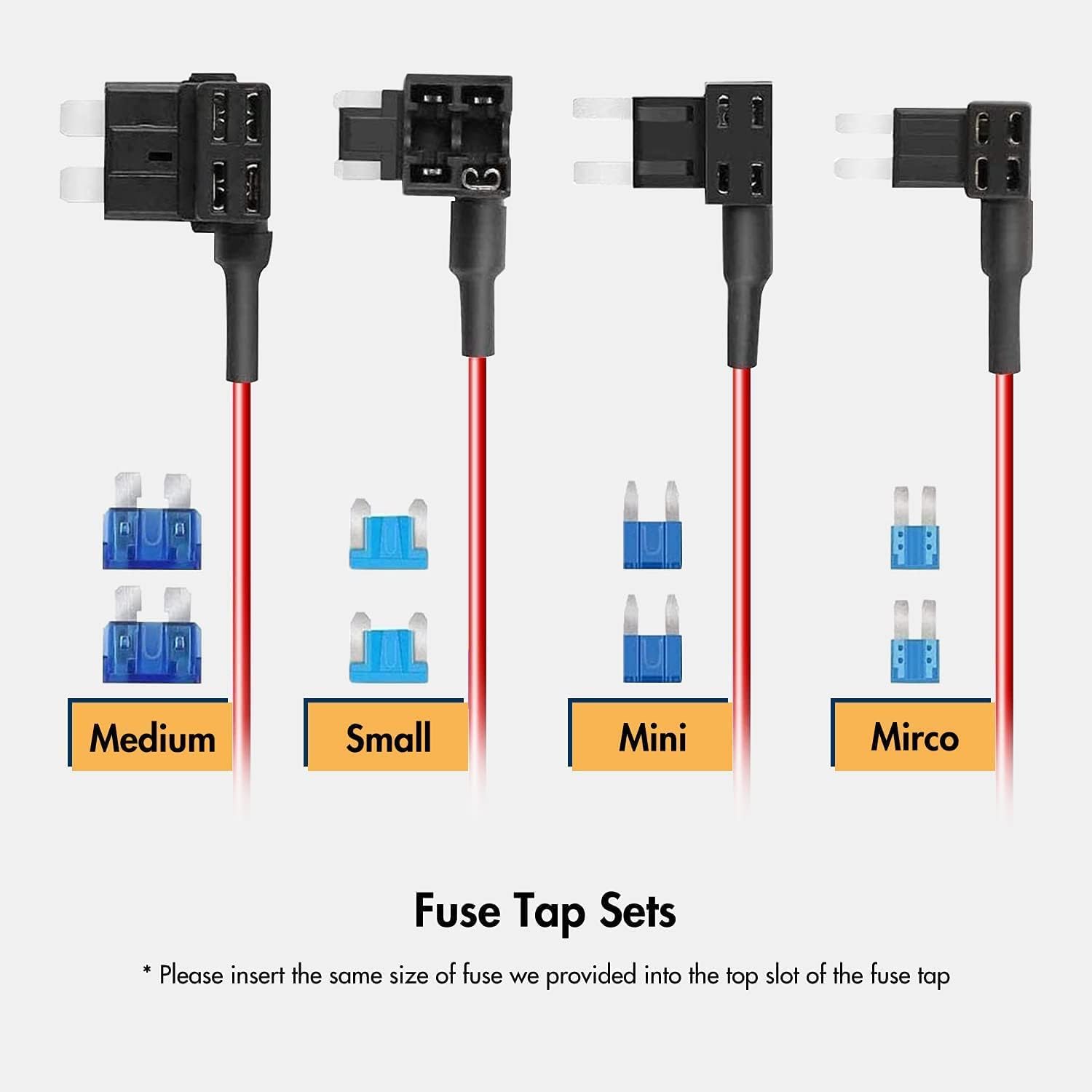 Medium

Small

Mini

Mirco

Fuse Tap Sets

* Please insert the same size of fuse we provided into the top slot of the fuse tap