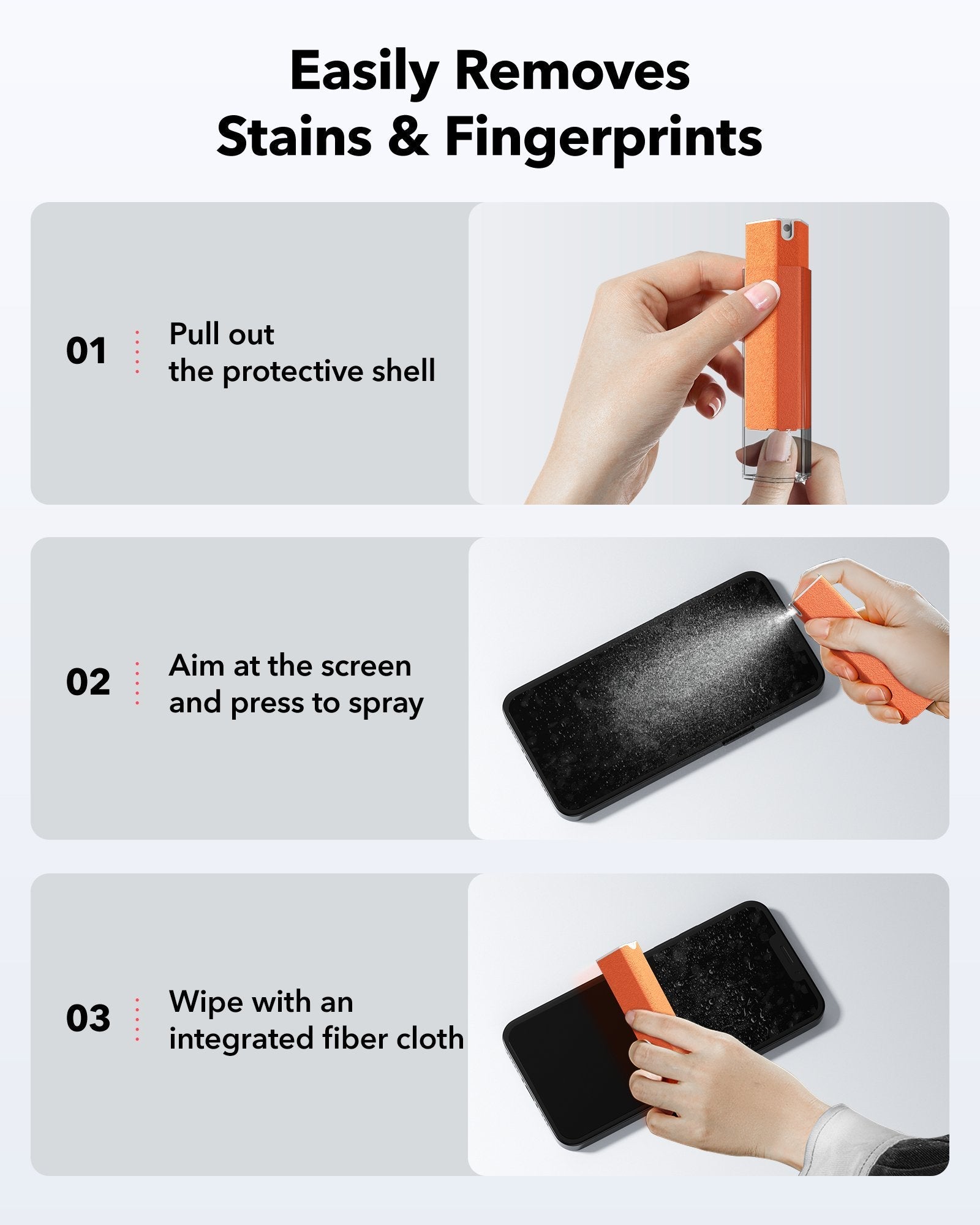 Easily Removes
Stains & Fingerprints

01 Pull out
the protective shell

02 Aim at the screen
and press to spray

03 Wipe with an
integrated fiber cloth