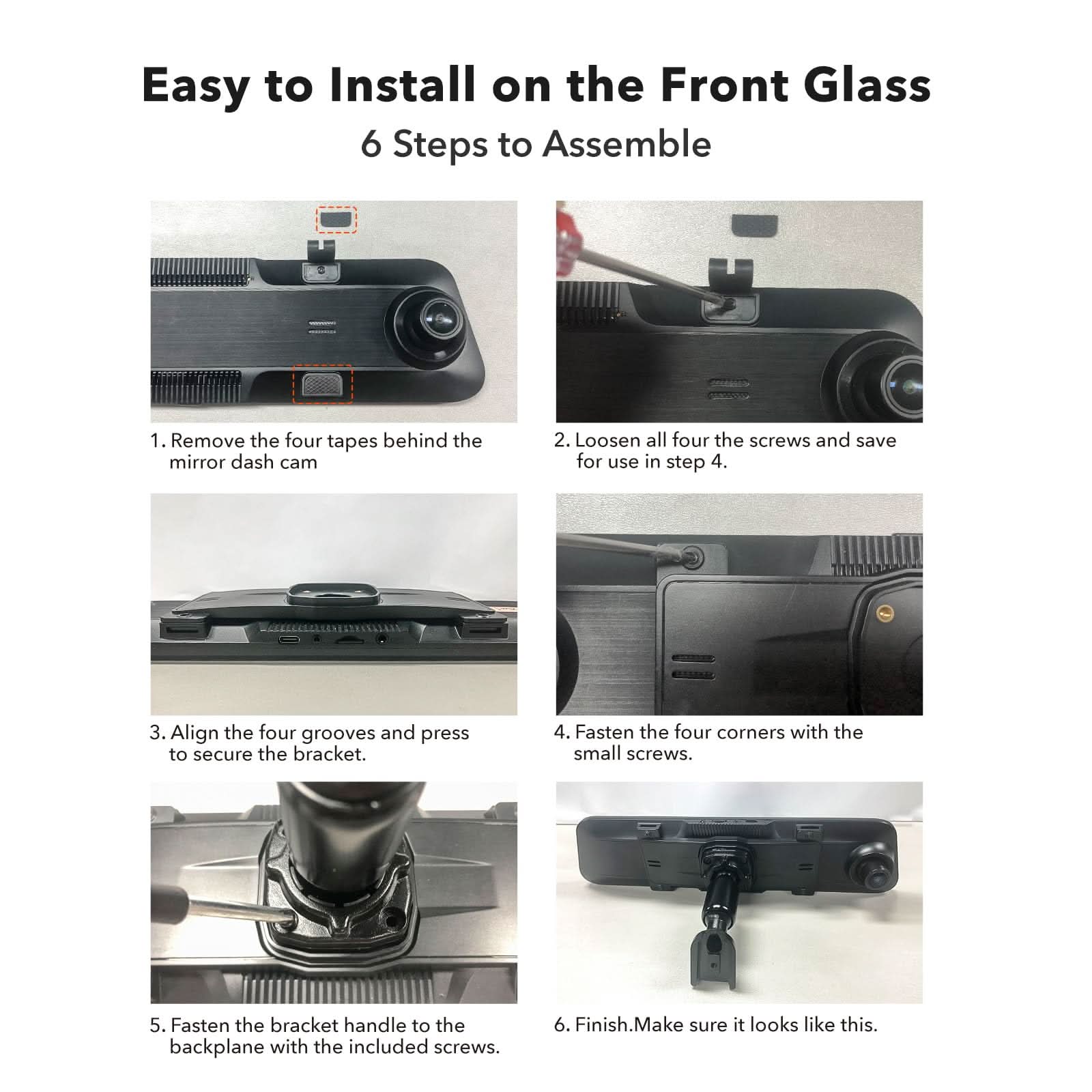 Easy to Install on the Front Glass
6 Steps to Assemble

1. Remove the four tapes behind the mirror dash cam

2. Loosen all four the screws and save for use in step 4.

3. Align the four grooves and press to secure the bracket.

4. Fasten the four corners with the small screws.

5. Fasten the bracket handle to the backplane with the included screws.

6. Finish.Make sure it looks like this.