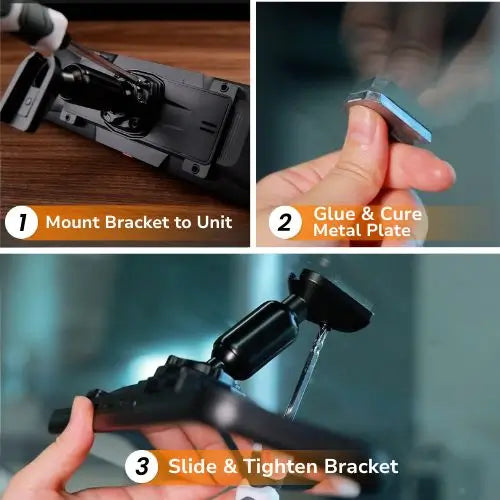 1 Mount Bracket to Unit

2 Glue & Cure Metal Plate

3 Slide & Tighten Bracket